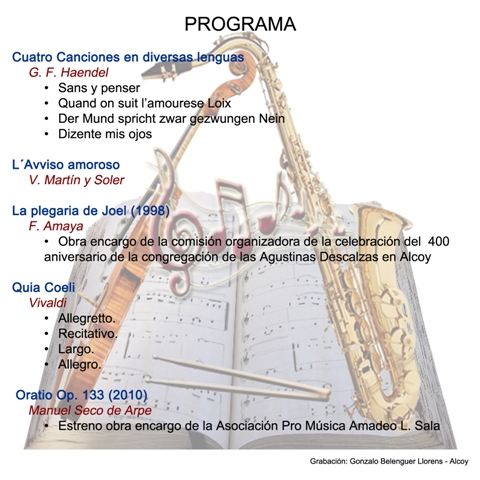 PROGRAMA

Cuatro Canciones en diversas lenguas
G. F. Haendel
• Sans y penser
• Quand on suit l'amourese Loix
• Der Mund spricht zwar gezwungen Nein
• Dizente mis ojos

L´Avviso amoroso
V. Martín y Soler

La plegaria de Joel (1998)
F. Amaya
• Obra encargo de la comisión organizadora de la celebración del 400 aniversario de la congregación de las Agustinas Descalzas en Alcoy

Quia Coeli
Vivaldi
• Allegretto.
• Recitativo.
• Largo.
• Allegro.

Oratio Op. 133 (2010)
Manuel Seco de Arpe
• Estreno obra encargo de la Asociación Pro Música Amadeo L. Sala

Grabación: Gonzalo Belenguer Llorens - Alcoy